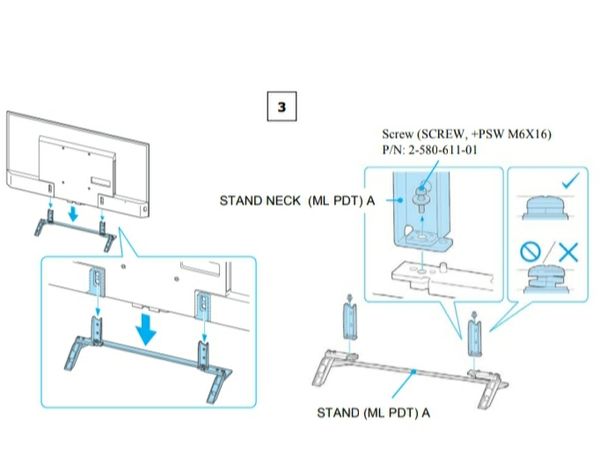 3

Screw (SCREW, +PSW M6X16)
P/N: 2-580-611-01

STAND NECK (ML PDT) A

STAND (ML PDT) A