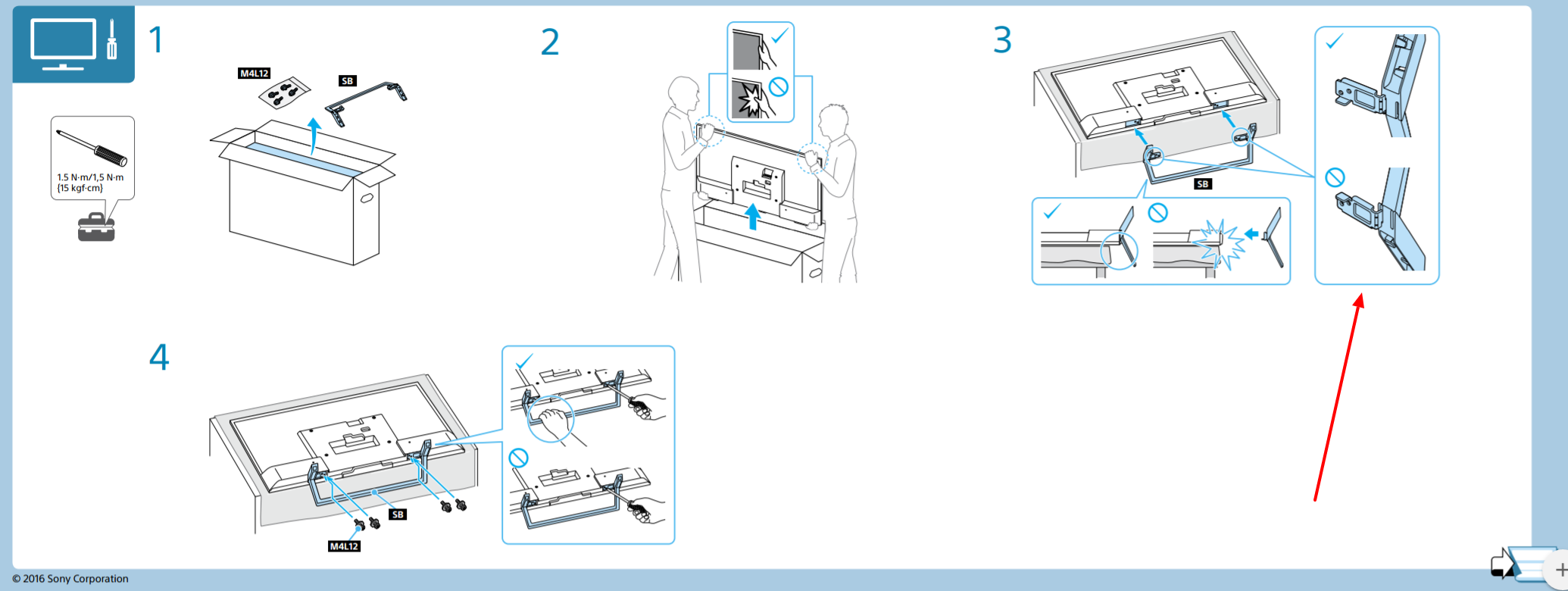 1.5 N·m/1,5 N·m
{15 kgf·cm}

1

M4L12

SB

2

3

SB

4

SB

M4L12

© 2016 Sony Corporation